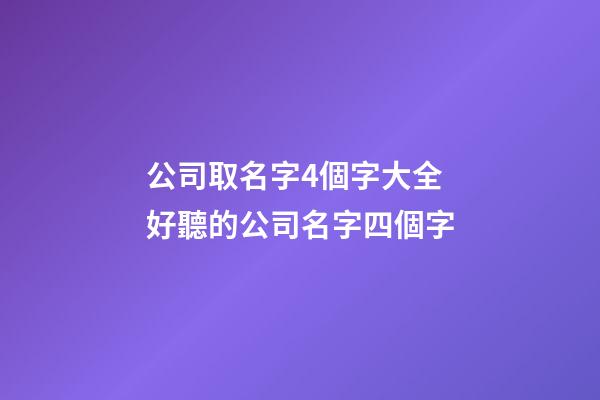 公司取名字4個字大全
好聽的公司名字四個字